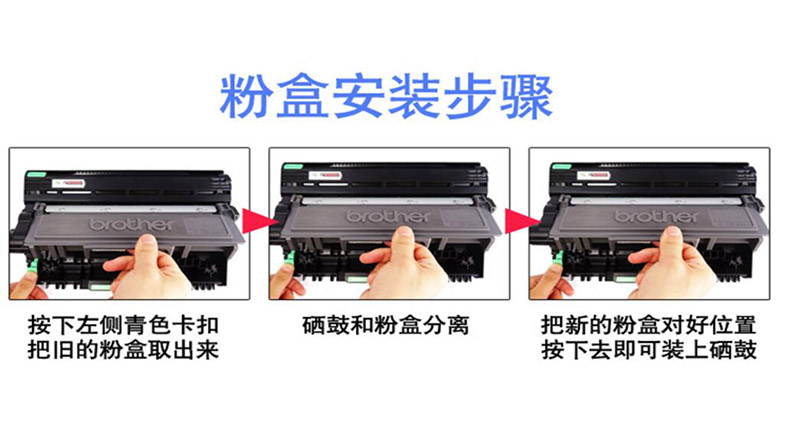 粉盒安装步骤

brother

按下左侧青色卡扣
把旧的粉盒取出来

brother

硒鼓和粉盒分离

brother

把新的粉盒对好位置
按下去即可装上硒鼓