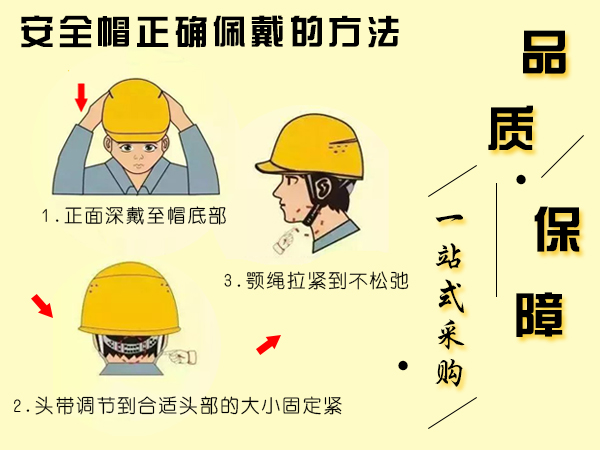 安全帽正确佩戴的方法

1.正面深戴至帽底部

3.颚绳拉紧到不松弛

2.头带调节到合适头部的大小固定紧

品质·保障

一站式采购